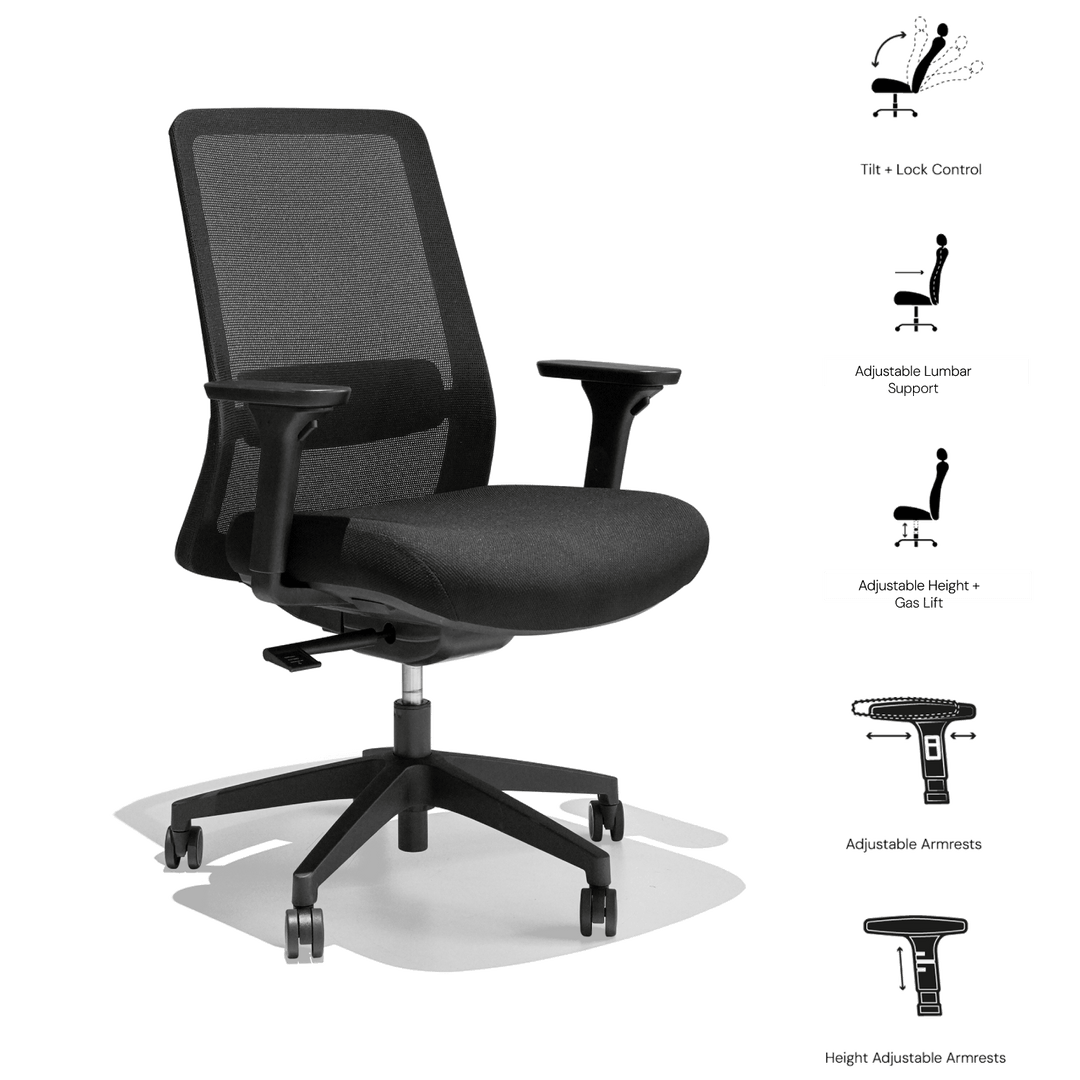 Tilt + Lock Control

Adjustable Lumbar Support

Adjustable Height + Gas Lift

Adjustable Armrests

Height Adjustable Armrests